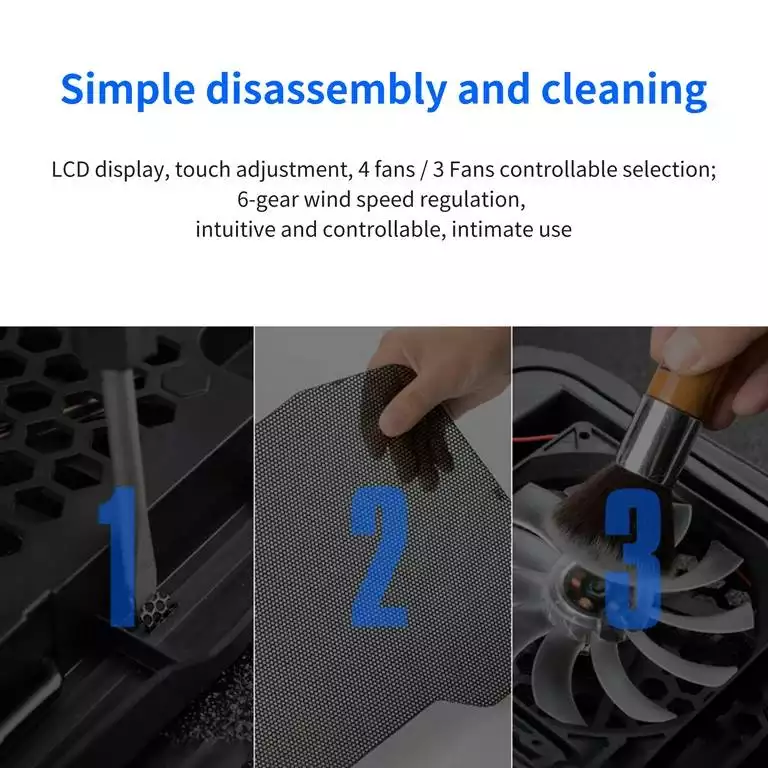 Simple disassembly and cleaning

LCD display, touch adjustment, 4 fans / 3 Fans controllable selection; 6-gear wind speed regulation, intuitive and controllable, intimate use

1

2

3