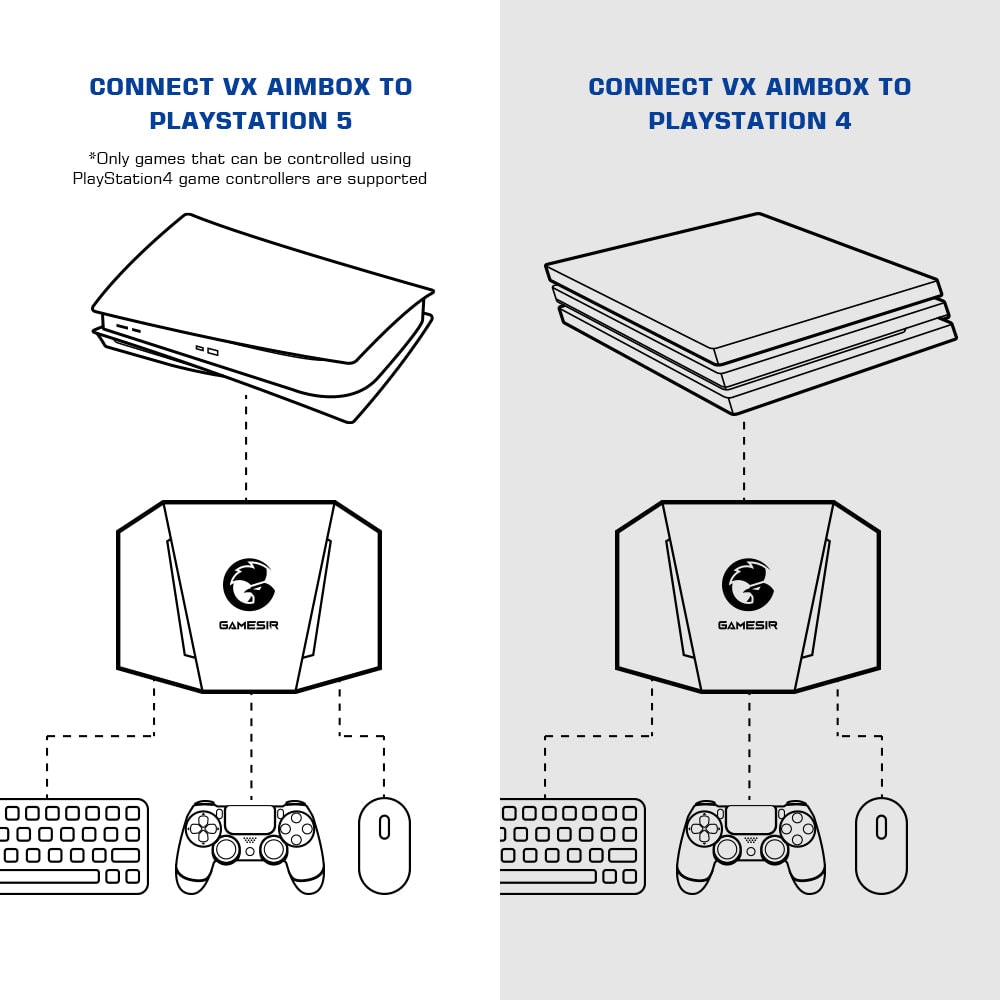 CONNECT VX AIMBOX TO PLAYSTATION 5

*Only games that can be controlled using PlayStation4 game controllers are supported

GAMESIR

CONNECT VX AIMBOX TO PLAYSTATION 4

GAMESIR